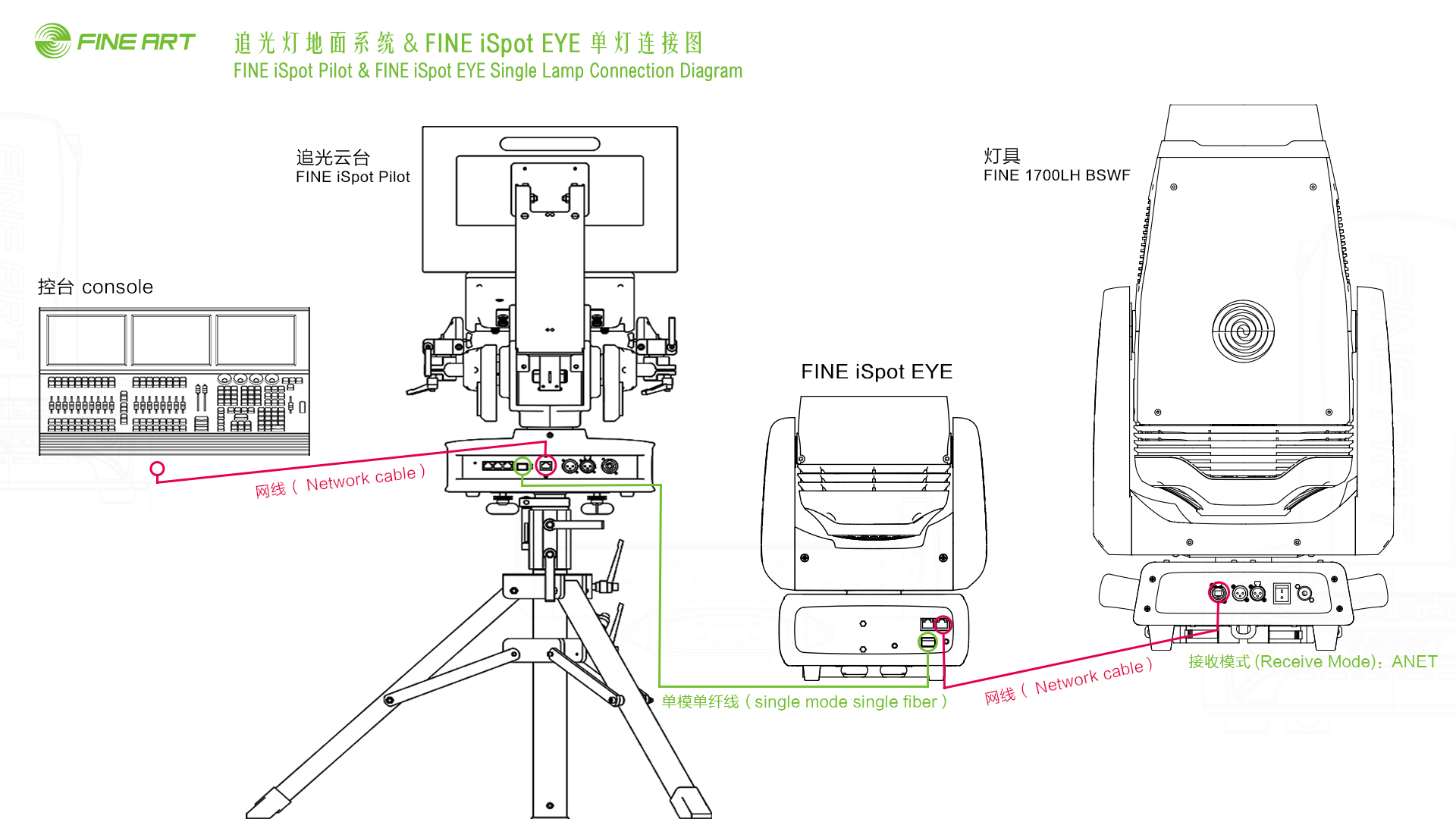 FINE ART

追光灯地面系统 & FINE iSpot EYE 单灯连接图
FINE iSpot Pilot & FINE iSpot EYE Single Lamp Connection Diagram

追光云台
FINE iSpot Pilot

灯具
FINE 1700LH BSWF

控台 console

FINE iSpot EYE

网线（ Network cable ）

单模单纤线（single mode single fiber）

网线（ Network cable ）

接收模式 (Receive Mode)：ANET